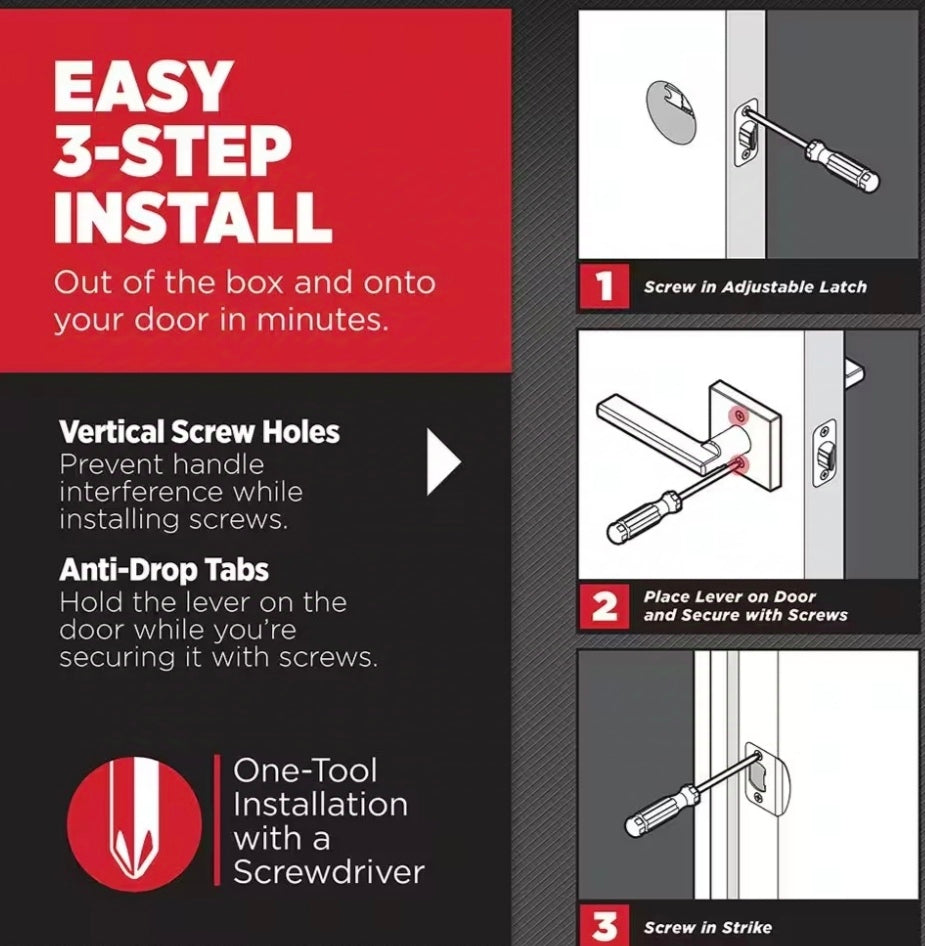 EASY
3-STEP
INSTALL

Out of the box and onto your door in minutes.

Vertical Screw Holes
Prevent handle interference while installing screws.

Anti-Drop Tabs
Hold the lever on the door while you're securing it with screws.

One-Tool Installation with a Screwdriver

1 Screw in Adjustable Latch

2 Place Lever on Door and Secure with Screws

3 Screw in Strike