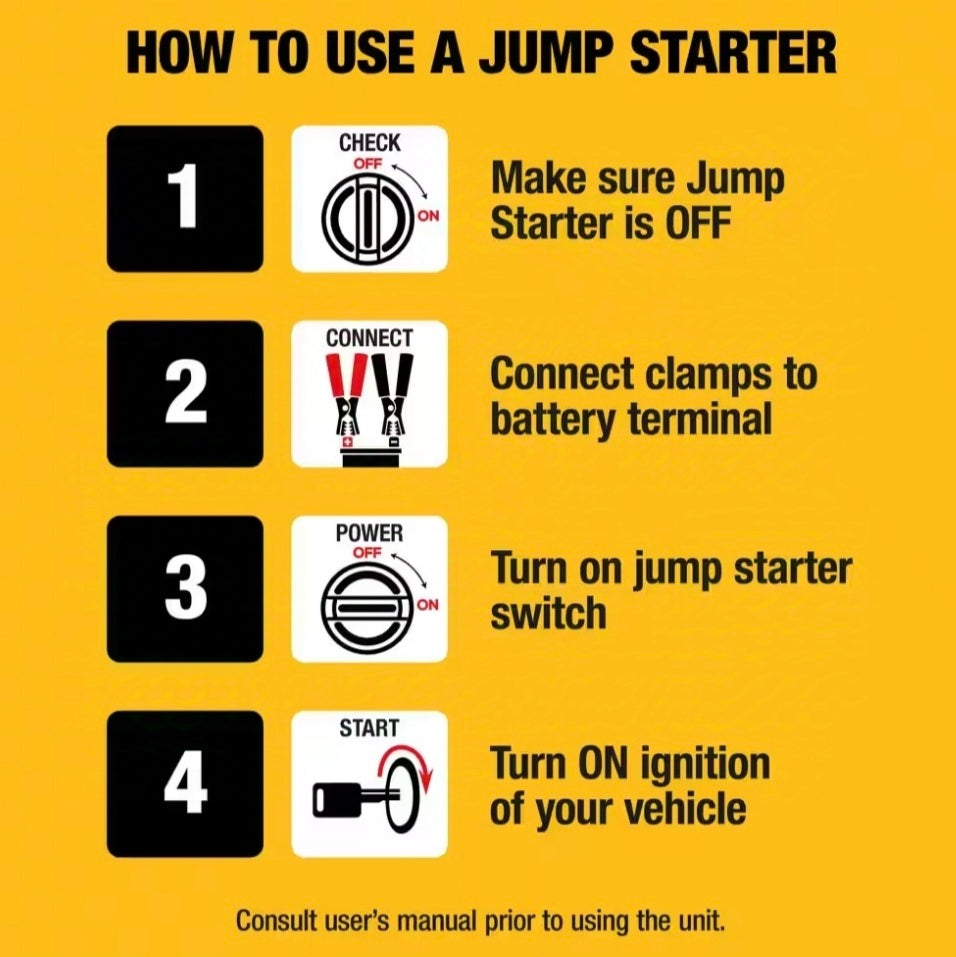 HOW TO USE A JUMP STARTER

1

CHECK
OFF
ON

Make sure Jump Starter is OFF

2

CONNECT

Connect clamps to battery terminal

3

POWER
OFF
ON

Turn on jump starter switch

4

START

Turn ON ignition of your vehicle

Consult user's manual prior to using the unit.