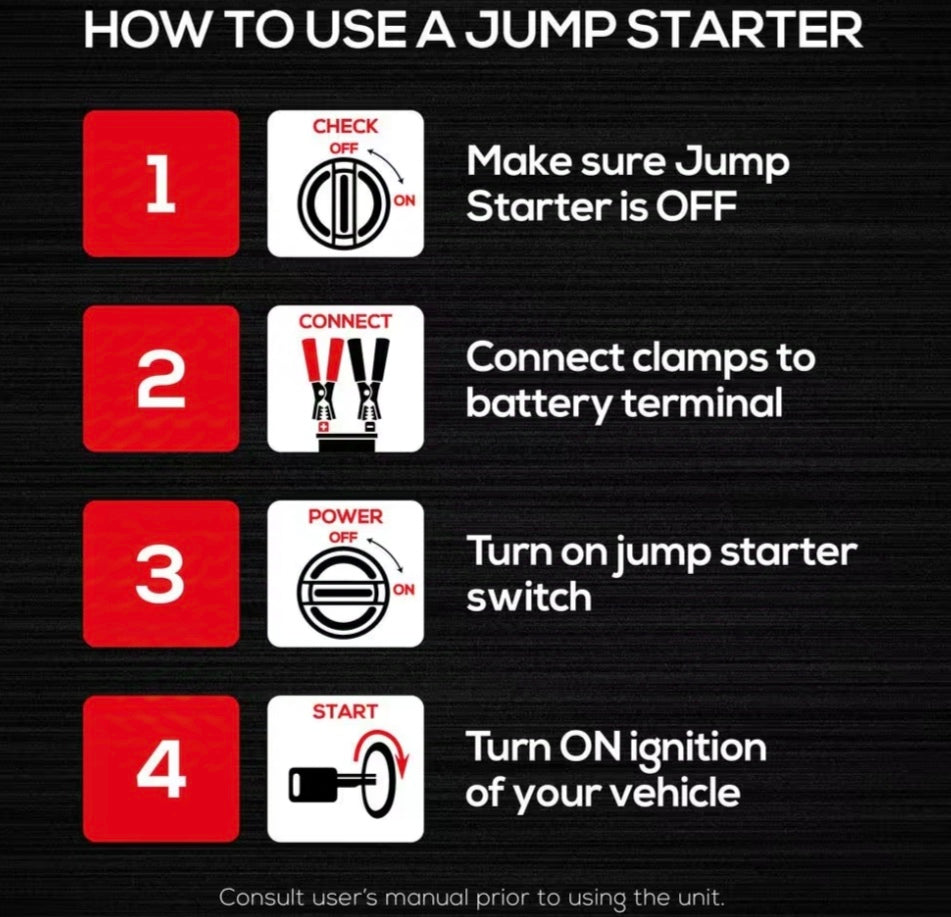 HOW TO USE A JUMP STARTER

1

CHECK
OFF
ON

Make sure Jump Starter is OFF

2

CONNECT

Connect clamps to battery terminal

3

POWER
OFF
ON

Turn on jump starter switch

4

START

Turn ON ignition of your vehicle

Consult user's manual prior to using the unit.