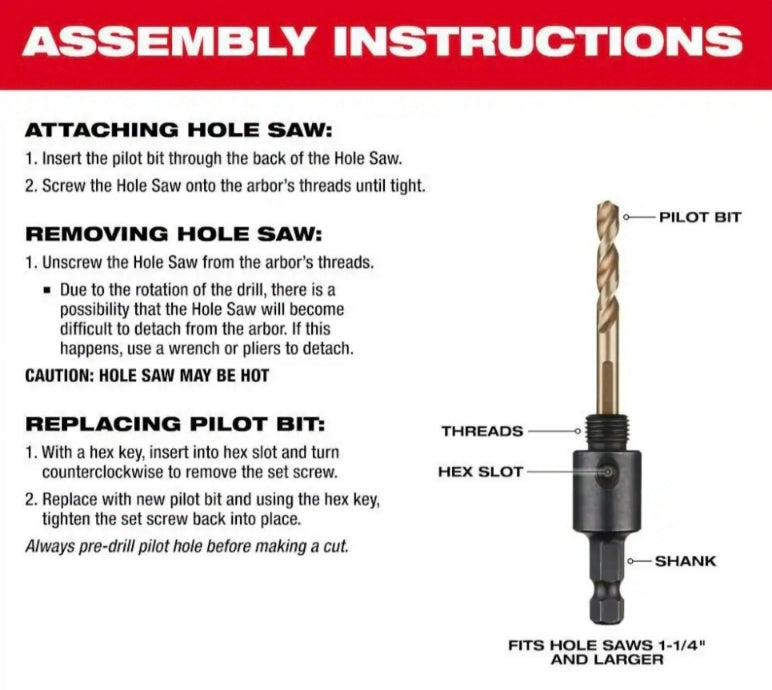 ASSEMBLY INSTRUCTIONS

ATTACHING HOLE SAW:
1. Insert the pilot bit through the back of the Hole Saw.
2. Screw the Hole Saw onto the arbor's threads until tight.

REMOVING HOLE SAW:
1. Unscrew the Hole Saw from the arbor's threads.
▪ Due to the rotation of the drill, there is a possibility that the Hole Saw will become difficult to detach from the arbor. If this happens, use a wrench or pliers to detach.
CAUTION: HOLE SAW MAY BE HOT

REPLACING PILOT BIT:
1. With a hex key, insert into hex slot and turn counterclockwise to remove the set screw.
2. Replace with new pilot bit and using the hex key, tighten the set screw back into place.
Always pre-drill pilot hole before making a cut.

PILOT BIT
THREADS
HEX SLOT
SHANK

FITS HOLE SAWS 1-1/4" AND LARGER